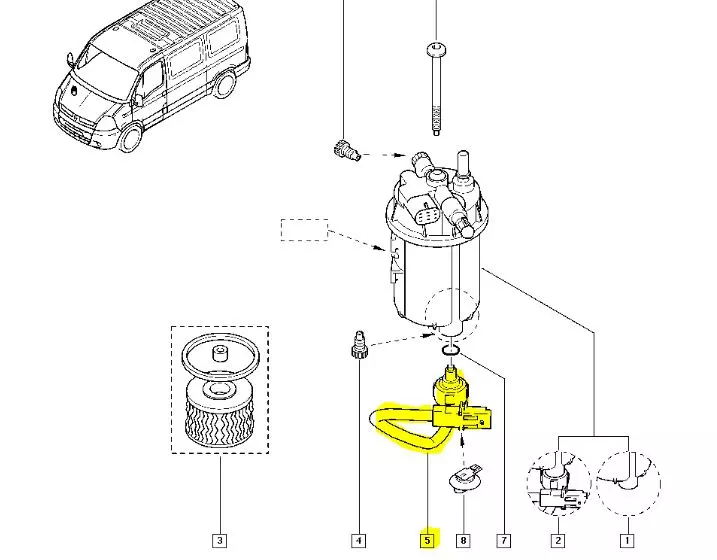 3

4

5

8

7

2

1