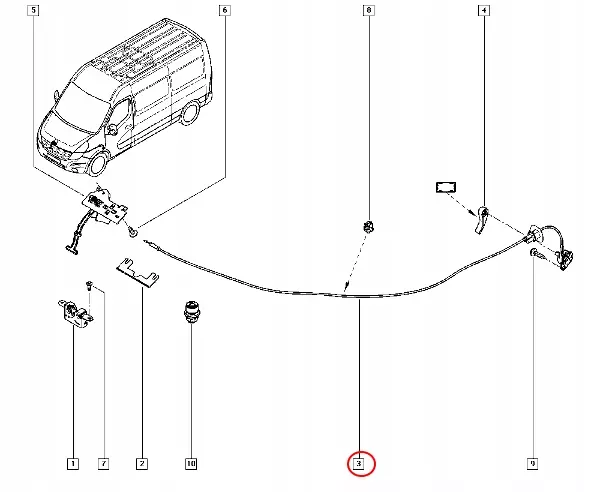 5
6
8
4
1
7
2
10
3
9